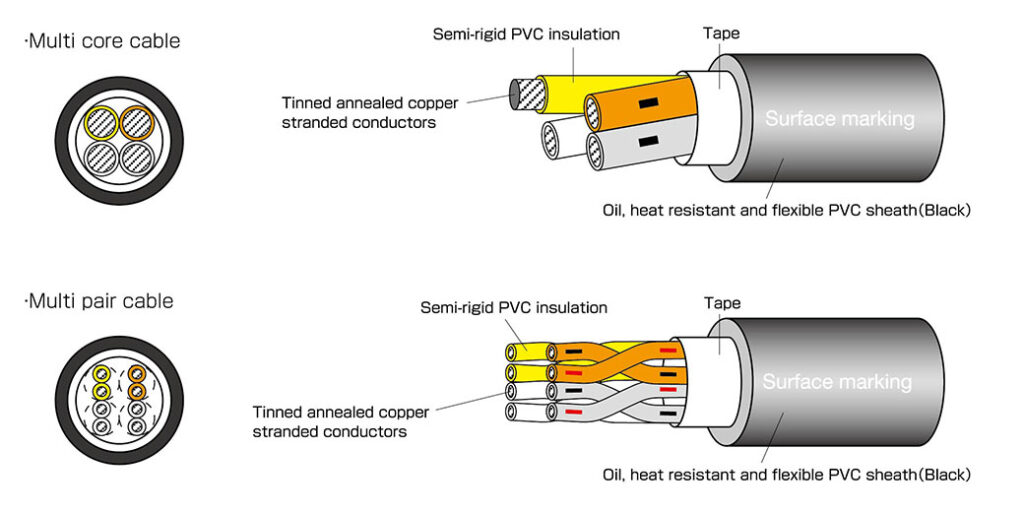 ·Multi core cable

Semi-rigid PVC insulation

Tape

Tinned annealed copper stranded conductors

Surface marking

Oil, heat resistant and flexible PVC sheath(Black)

·Multi pair cable

Semi-rigid PVC insulation

Tape

Tinned annealed copper stranded conductors

Surface marking

Oil, heat resistant and flexible PVC sheath(Black)