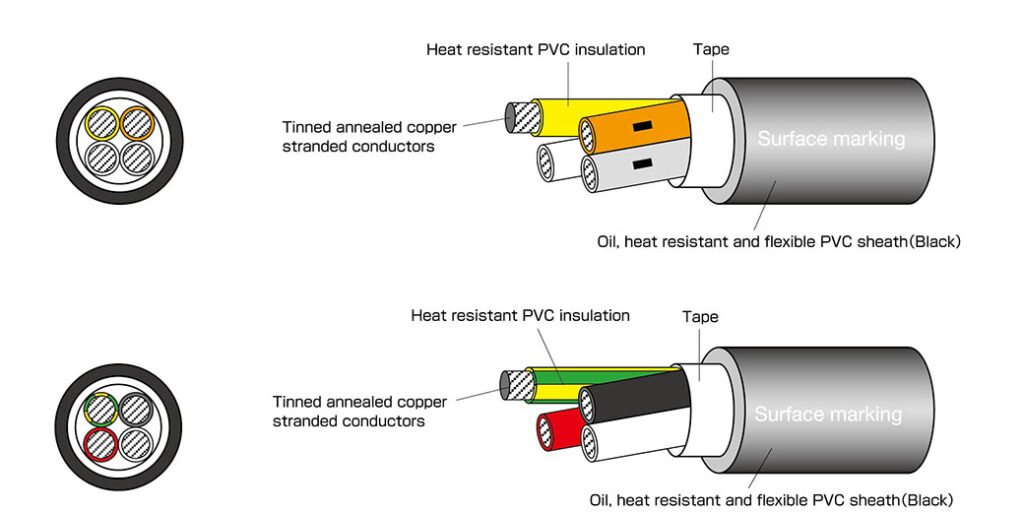 Heat resistant PVC insulation

Tape

Tinned annealed copper stranded conductors

Surface marking

Oil, heat resistant and flexible PVC sheath(Black)

Heat resistant PVC insulation

Tape

Tinned annealed copper stranded conductors

Surface marking

Oil, heat resistant and flexible PVC sheath(Black)