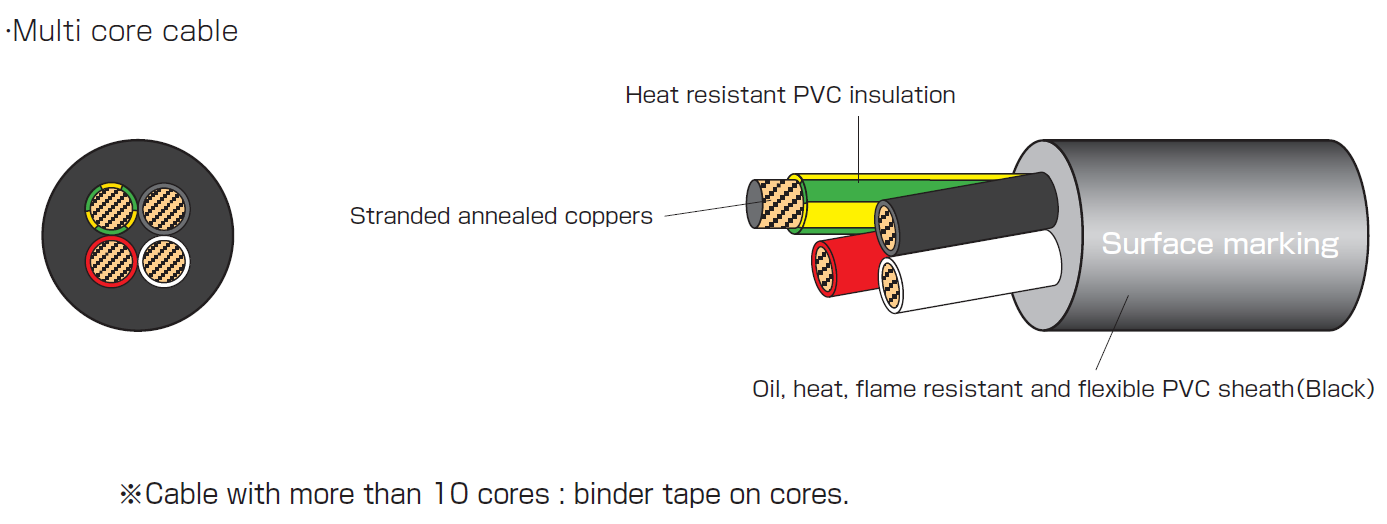 ·Multi core cable

Heat resistant PVC insulation

Stranded annealed coppers

Surface marking

Oil, heat, flame resistant and flexible PVC sheath(Black)

※Cable with more than 10 cores : binder tape on cores.